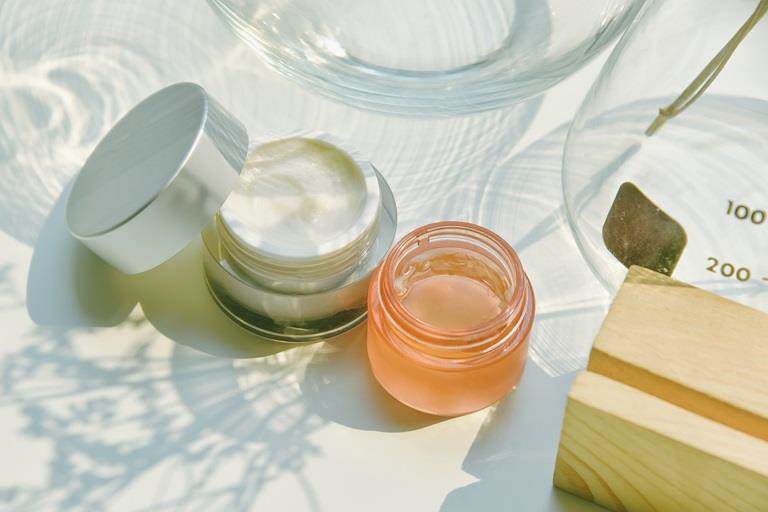 100
200